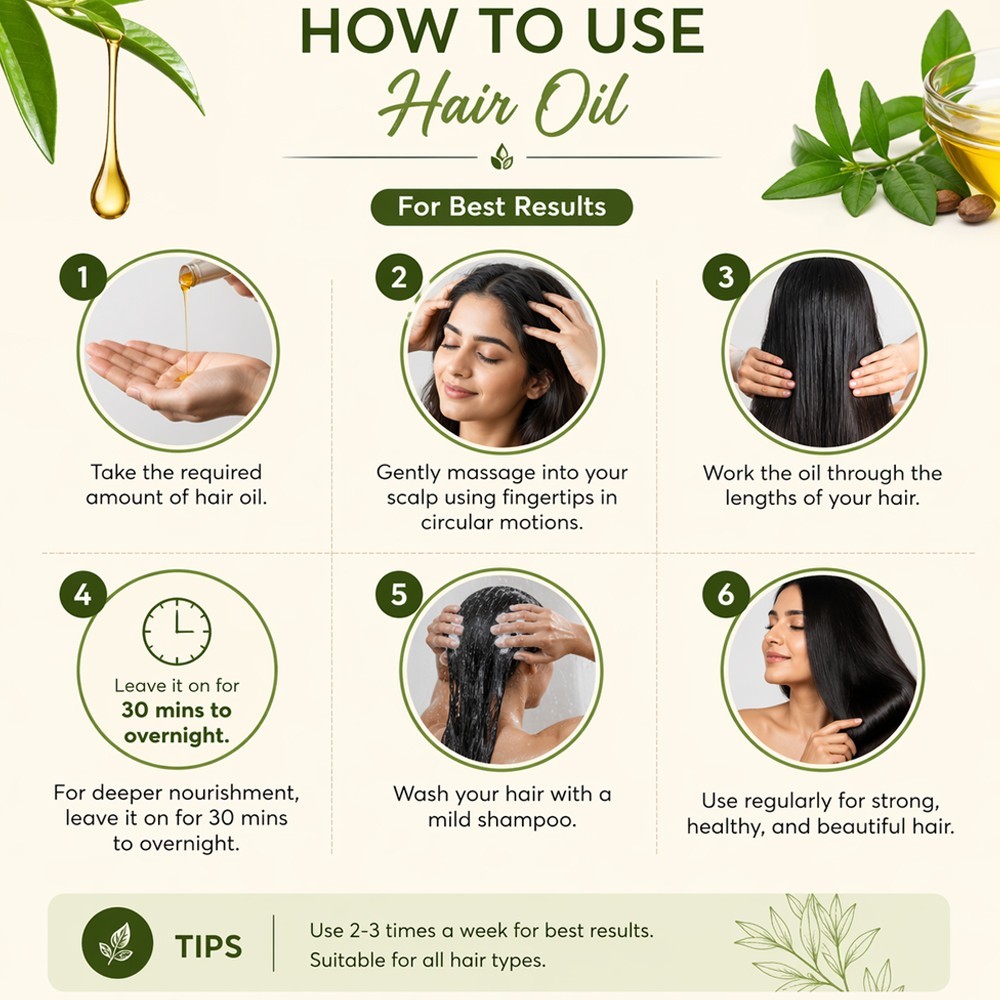 HOW TO USE
Hair Oil

For Best Results

1
Take the required amount of hair oil.

2
Gently massage into your scalp using fingertips in circular motions.

3
Work the oil through the lengths of your hair.

4
Leave it on for
30 mins to overnight.
For deeper nourishment, leave it on for 30 mins to overnight.

5
Wash your hair with a mild shampoo.

6
Use regularly for strong, healthy, and beautiful hair.

TIPS
Use 2-3 times a week for best results.
Suitable for all hair types.