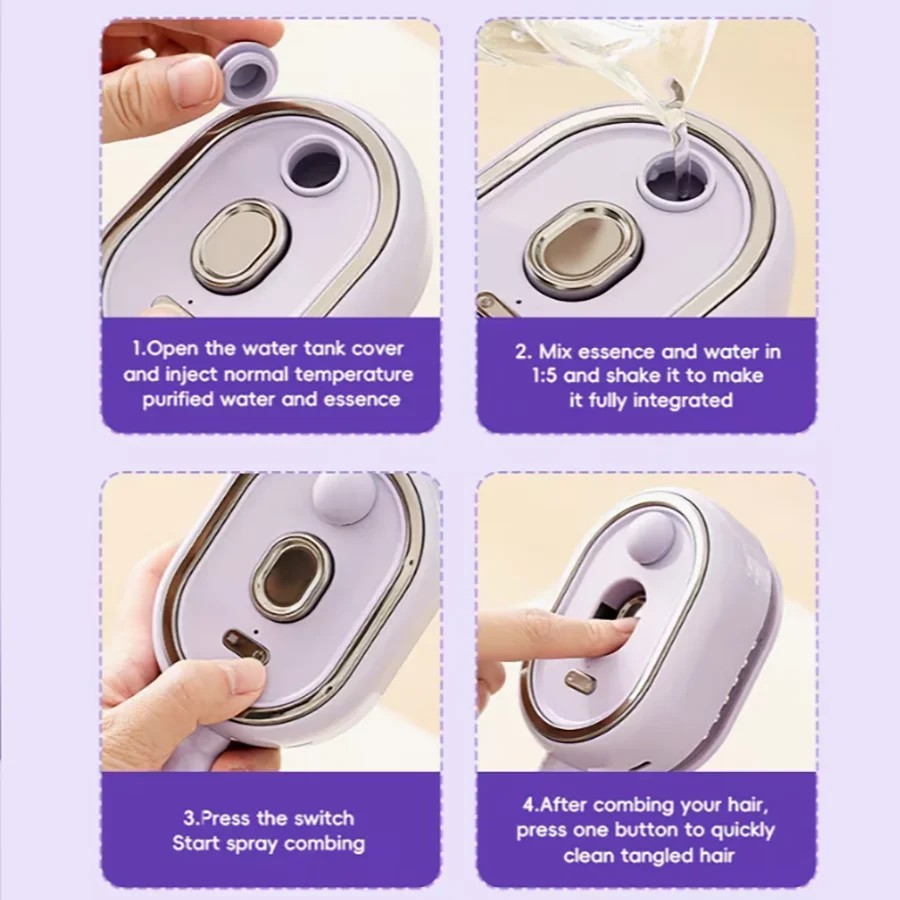 1.Open the water tank cover and inject normal temperature purified water and essence

2. Mix essence and water in 1:5 and shake it to make it fully integrated

3.Press the switch Start spray combing

4.After combing your hair, press one button to quickly clean tangled hair