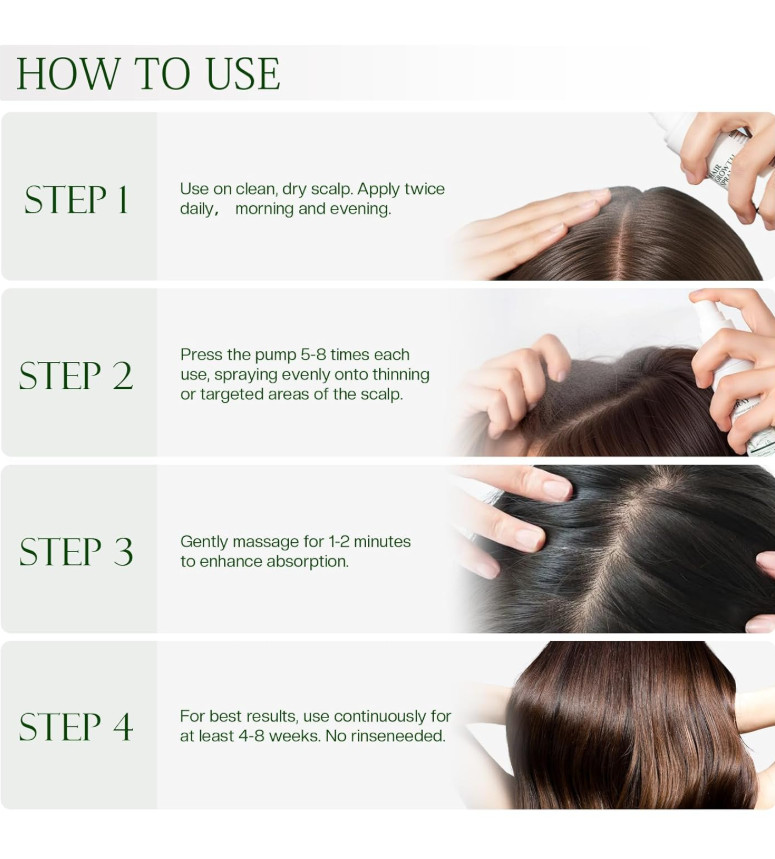 HOW TO USE

STEP 1

Use on clean, dry scalp. Apply twice daily， morning and evening.

STEP 2

Press the pump 5-8 times each use, spraying evenly onto thinning or targeted areas of the scalp.

STEP 3

Gently massage for 1-2 minutes to enhance absorption.

STEP 4

For best results, use continuously for at least 4-8 weeks. No rinseneeded.