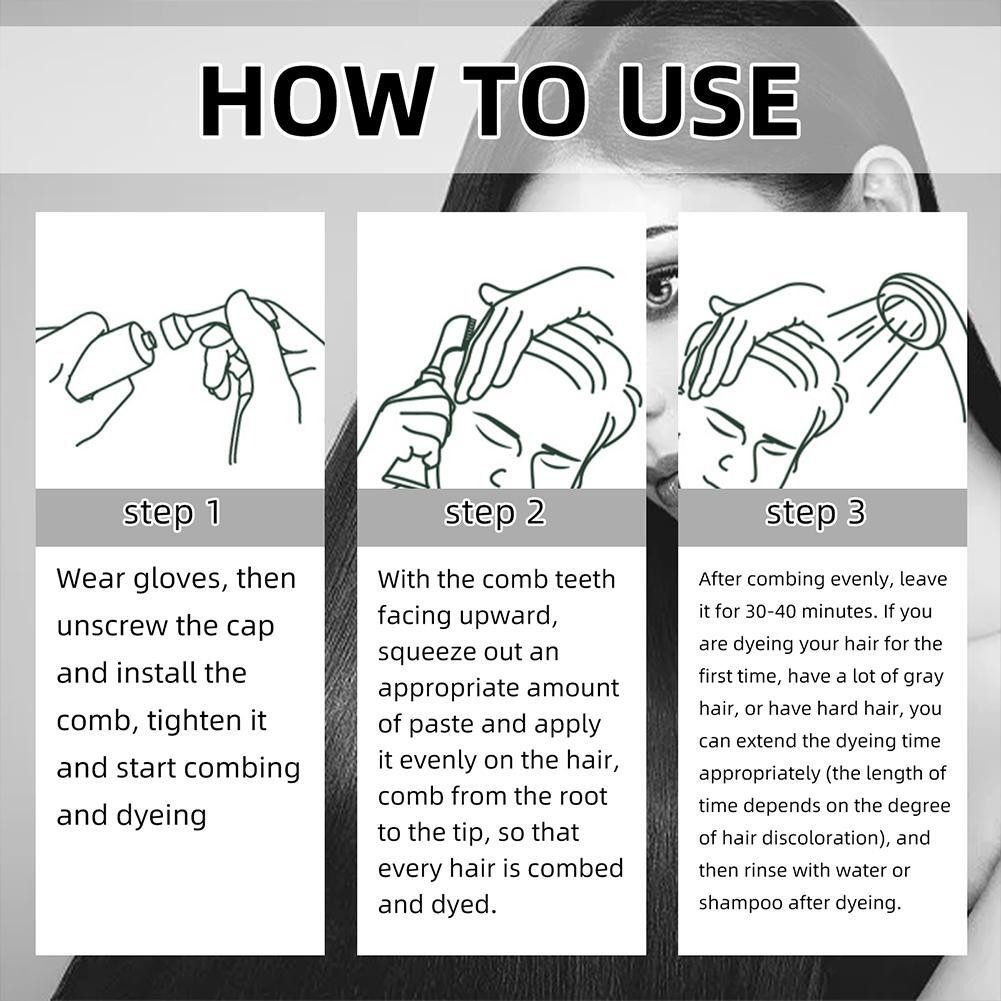 HOW TO USE

step 1

Wear gloves, then unscrew the cap and install the comb, tighten it and start combing and dyeing

step 2

With the comb teeth facing upward, squeeze out an appropriate amount of paste and apply it evenly on the hair, comb from the root to the tip, so that every hair is combed and dyed.

step 3

After combing evenly, leave it for 30-40 minutes. If you are dyeing your hair for the first time, have a lot of gray hair, or have hard hair, you can extend the dyeing time appropriately (the length of time depends on the degree of hair discoloration), and then rinse with water or shampoo after dyeing.