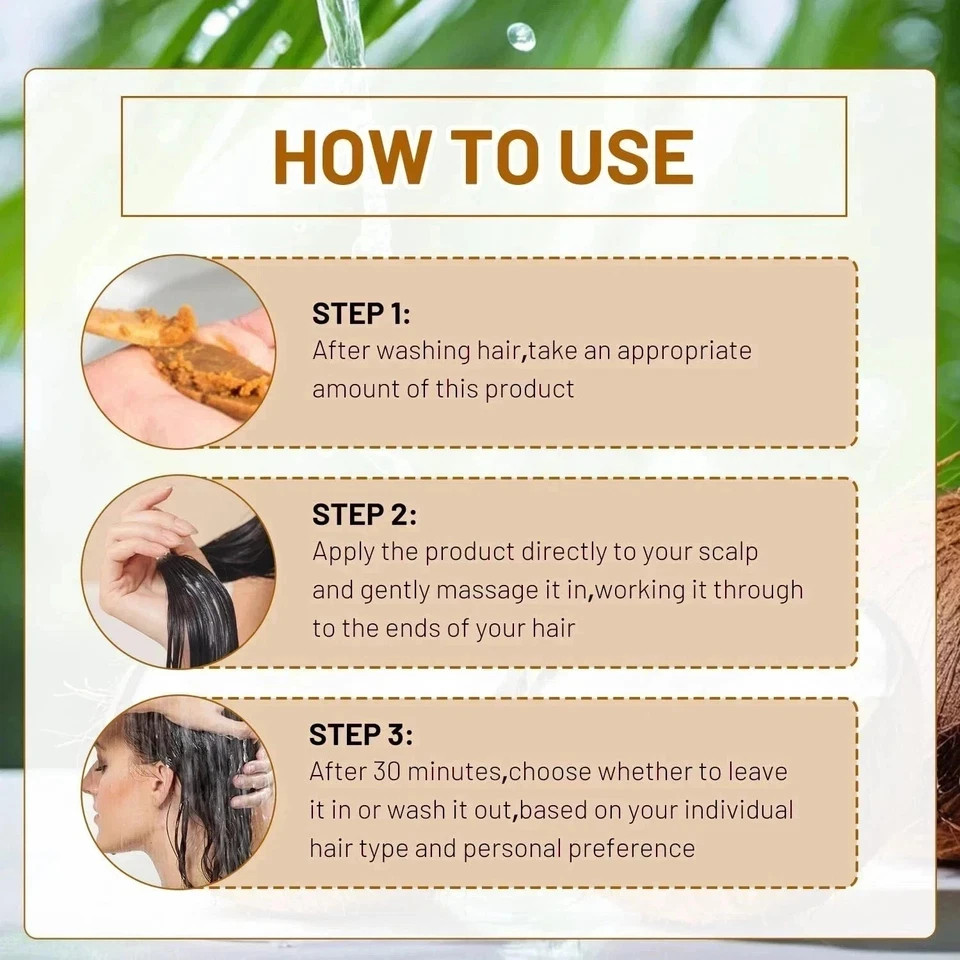 HOW TO USE

STEP 1:
After washing hair,take an appropriate amount of this product

STEP 2:
Apply the product directly to your scalp and gently massage it in,working it through to the ends of your hair

STEP 3:
After 30 minutes,choose whether to leave it in or wash it out,based on your individual hair type and personal preference