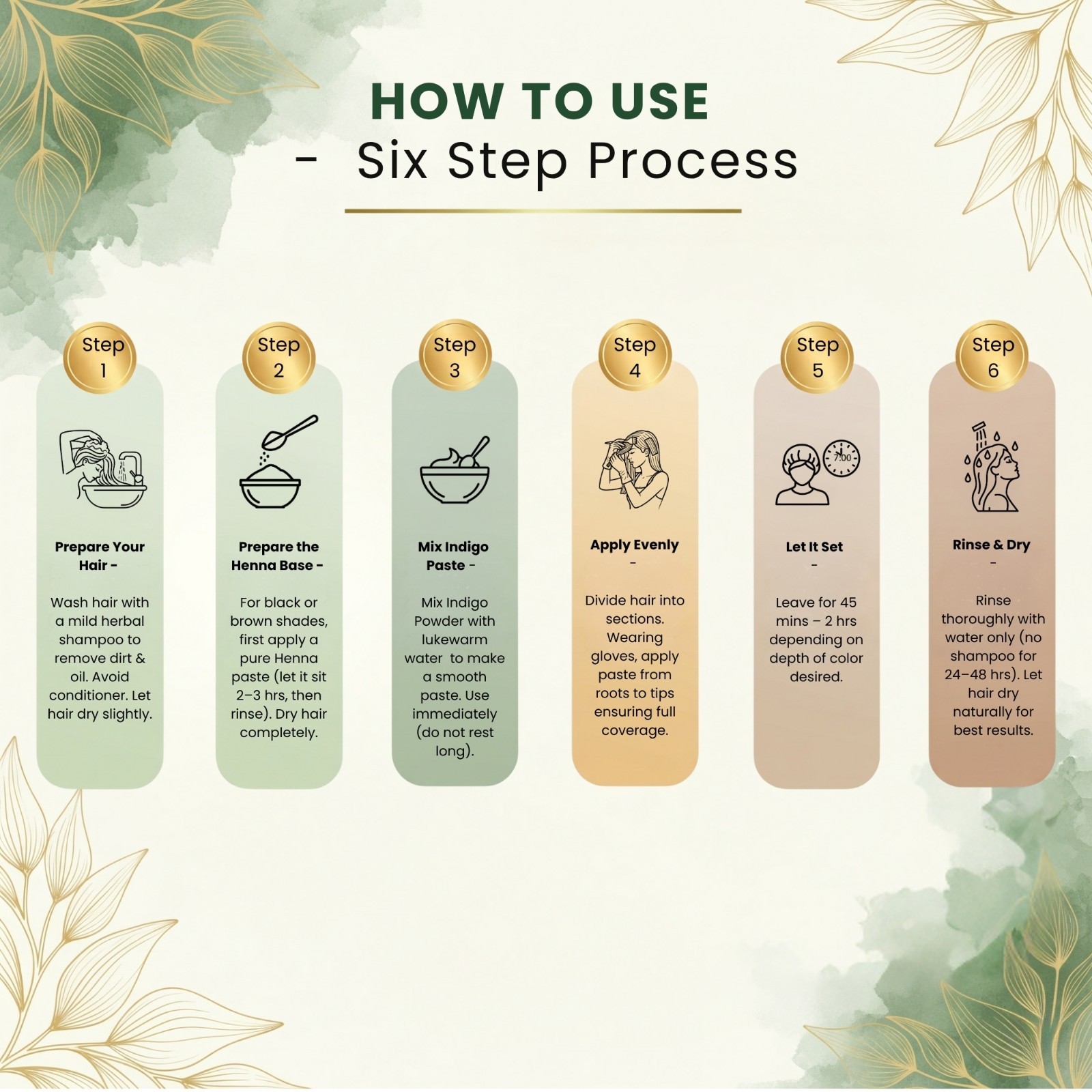 HOW TO USE
- Six Step Process

Step 1

Prepare Your Hair -

Wash hair with a mild herbal shampoo to remove dirt & oil. Avoid conditioner. Let hair dry slightly.

Step 2

Prepare the Henna Base -

For black or brown shades, first apply a pure Henna paste (let it sit 2–3 hrs, then rinse). Dry hair completely.

Step 3

Mix Indigo Paste -

Mix Indigo Powder with lukewarm water to make a smooth paste. Use immediately (do not rest long).

Step 4

Apply Evenly -

Divide hair into sections. Wearing gloves, apply paste from roots to tips ensuring full coverage.

Step 5

7:00

Let It Set -

Leave for 45 mins – 2 hrs depending on depth of color desired.

Step 6

Rinse & Dry -

Rinse thoroughly with water only (no shampoo for 24–48 hrs). Let hair dry naturally for best results.